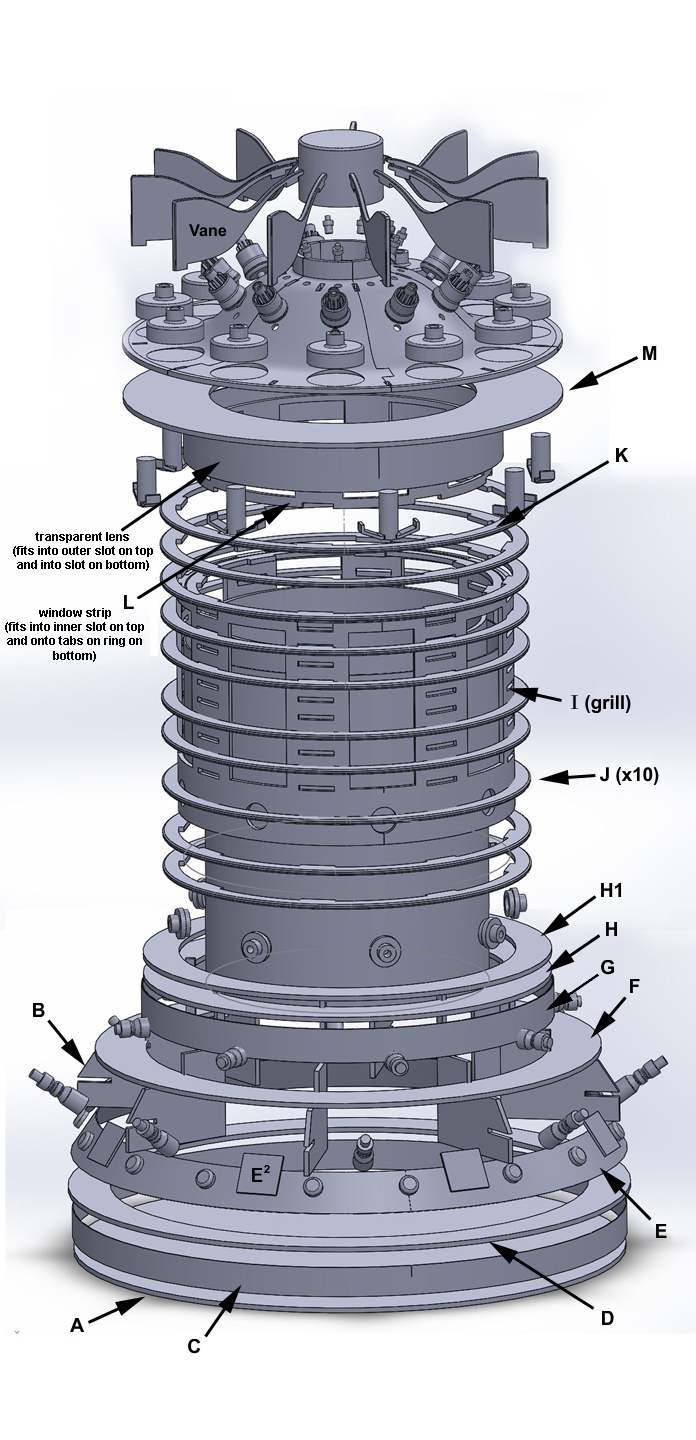 Vane

M

K

transparent lens
(fits into outer slot on top and into slot on bottom)

L

window strip
(fits into inner slot on top and onto tabs on ring on bottom)

I (grill)

J (x10)

H1

H

G

F

B

$E^2$

E

D

A

C